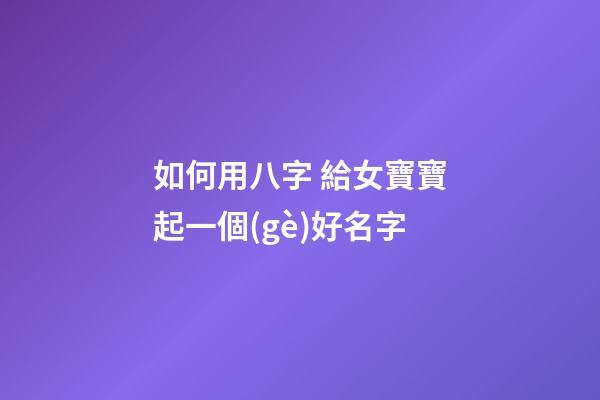 如何用八字 給女寶寶起一個(gè)好名字